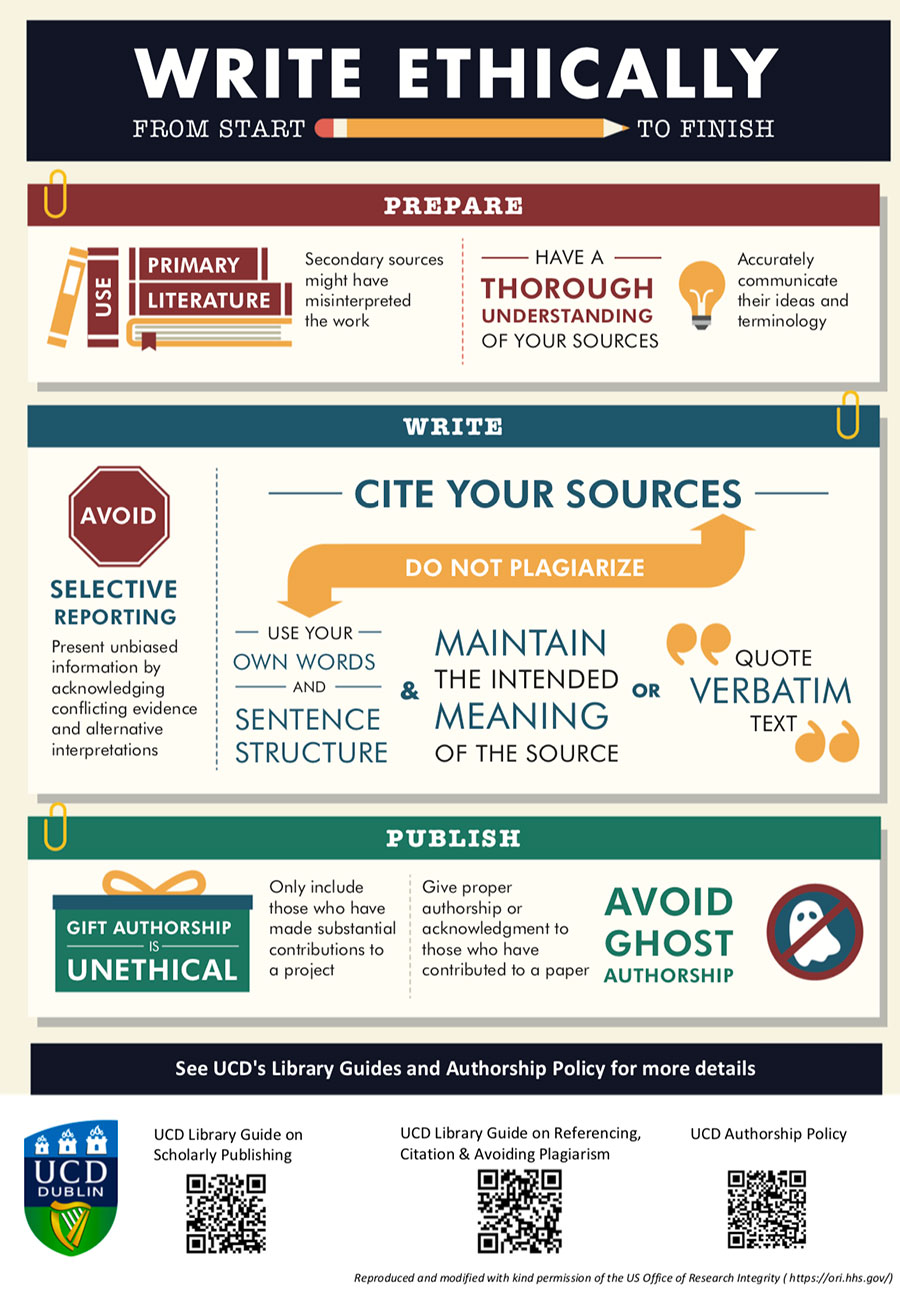 WRITE ETHICALLY
FROM START TO FINISH

PREPARE

USE PRIMARY LITERATURE

Secondary sources might have misinterpreted the work

HAVE A THOROUGH UNDERSTANDING OF YOUR SOURCES

Accurately communicate their ideas and terminology

WRITE

AVOID

SELECTIVE REPORTING

Present unbiased information by acknowledging conflicting evidence and alternative interpretations

CITE YOUR SOURCES

DO NOT PLAGIARIZE

USE YOUR OWN WORDS AND SENTENCE STRUCTURE

&

MAINTAIN THE INTENDED MEANING OF THE SOURCE

OR

QUOTE VERBATIM TEXT

PUBLISH

GIFT AUTHORSHIP IS UNETHICAL

Only include those who have made substantial contributions to a project

Give proper authorship or acknowledgment to those who have contributed to a paper

AVOID GHOST AUTHORSHIP

See UCD's Library Guides and Authorship Policy for more details

UCD DUBLIN

UCD Library Guide on Scholarly Publishing

UCD Library Guide on Referencing, Citation & Avoiding Plagiarism

UCD Authorship Policy

Reproduced and modified with kind permission of the US Office of Research Integrity ( https://ori.hhs.gov/)