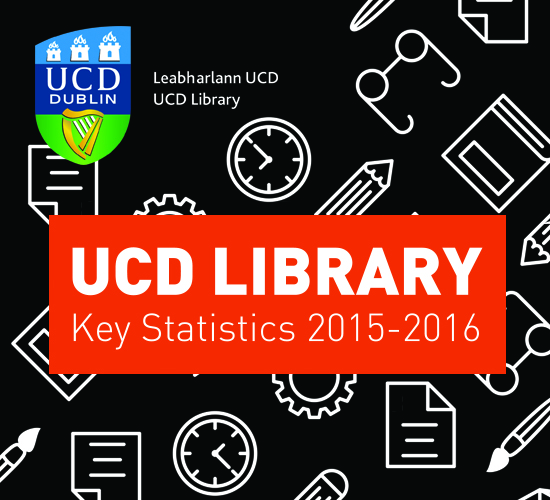 UCD
DUBLIN

Leabharlann UCD
UCD Library

UCD LIBRARY
Key Statistics 2015-2016